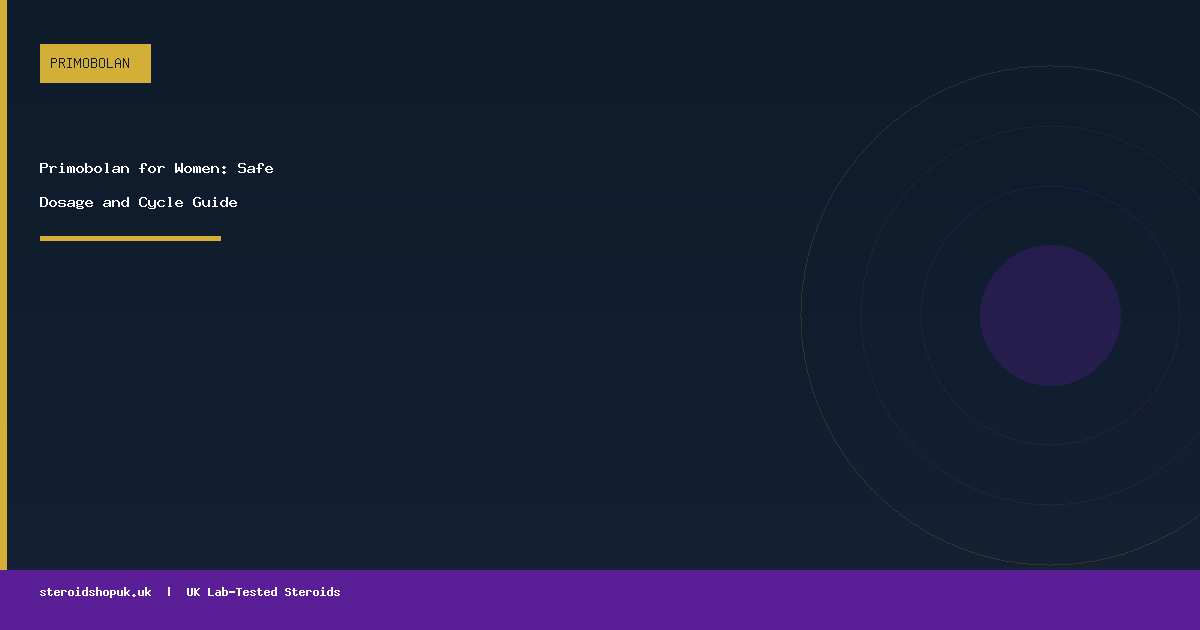 PRIMOBOLAN

Primobolan for Women: Safe Dosage and Cycle Guide

steroidshopuk.uk | UK Lab-Tested Steroids